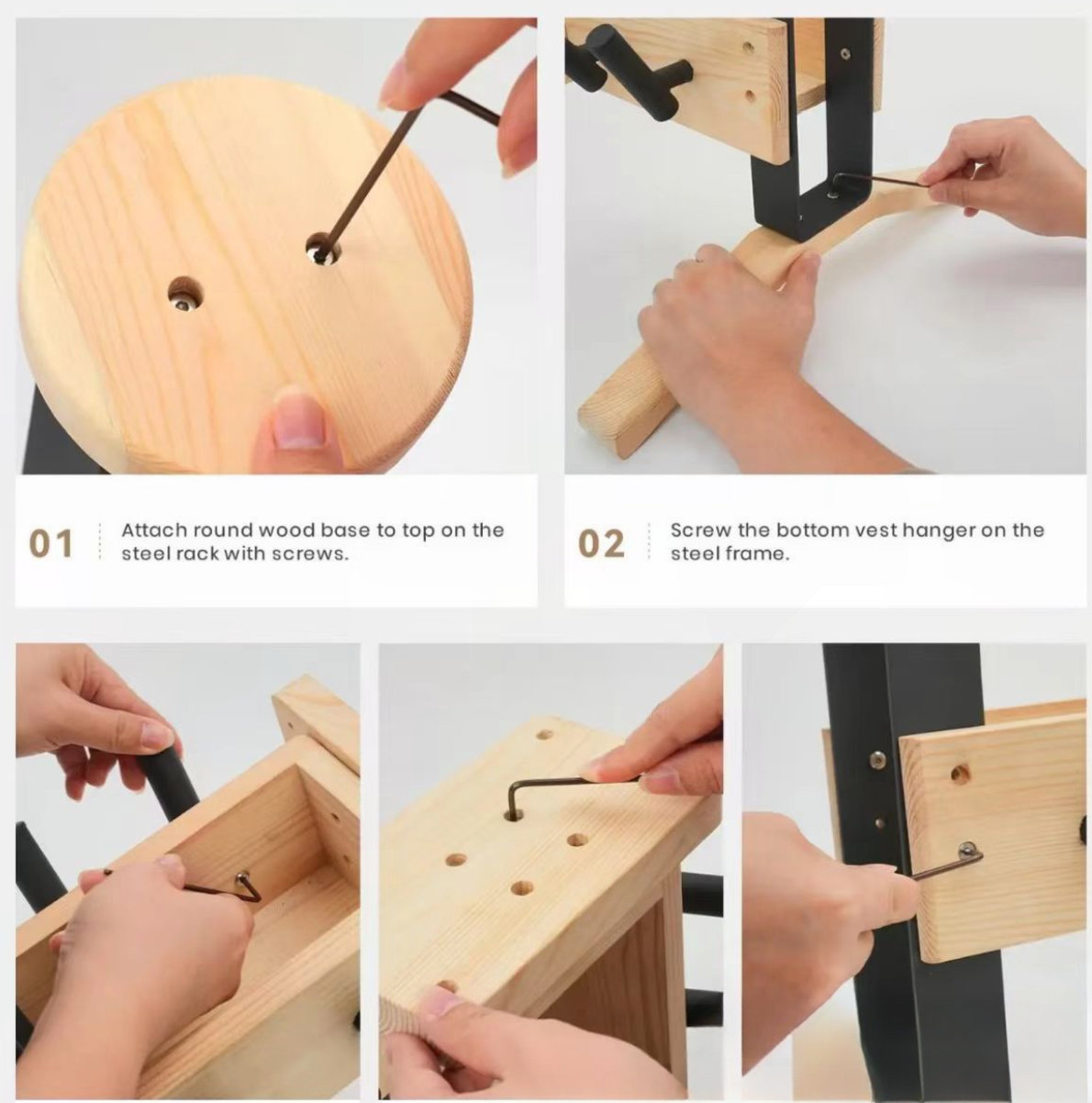 01 Attach round wood base to top on the steel rack with screws.

02 Screw the bottom vest hanger on the steel frame.